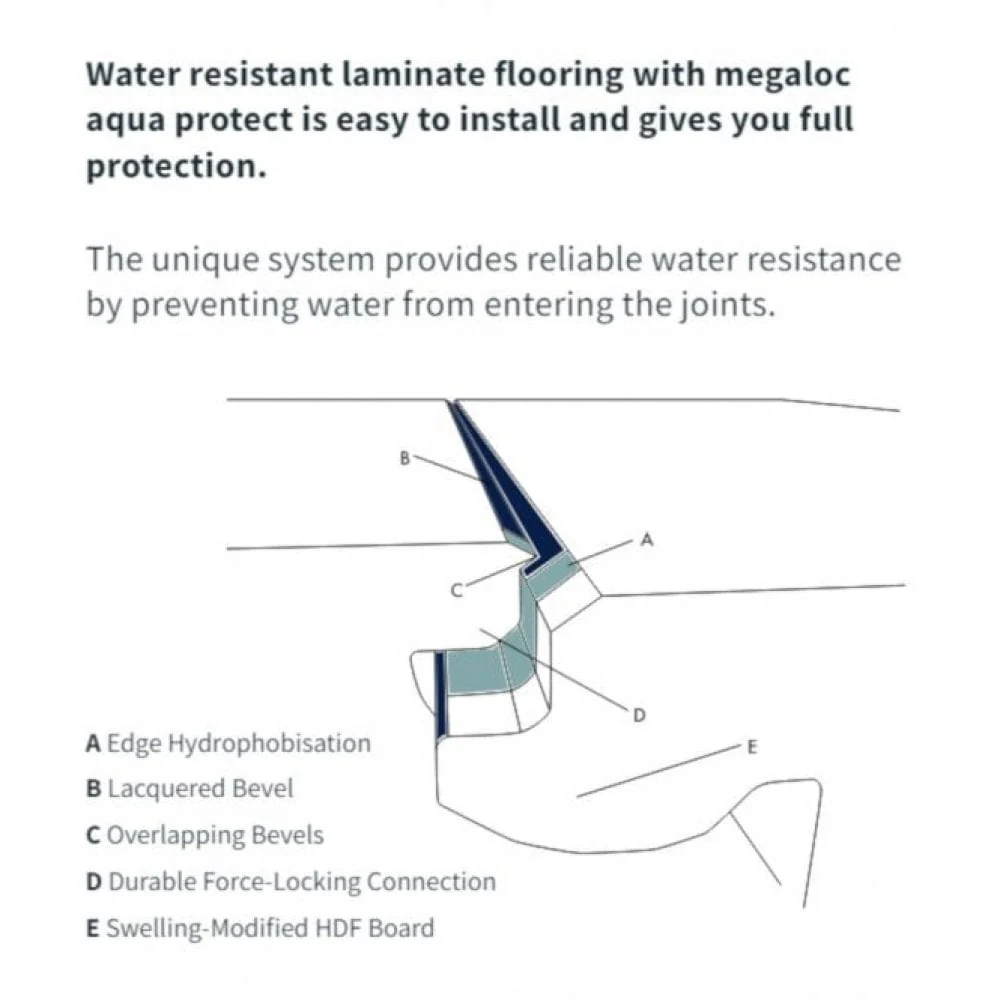 Water resistant laminate flooring with megaloc aqua protect is easy to install and gives you full protection.

The unique system provides reliable water resistance by preventing water from entering the joints.

B

A

C

D

E

A Edge Hydrophobisation
B Lacquered Bevel
C Overlapping Bevels
D Durable Force-Locking Connection
E Swelling-Modified HDF Board